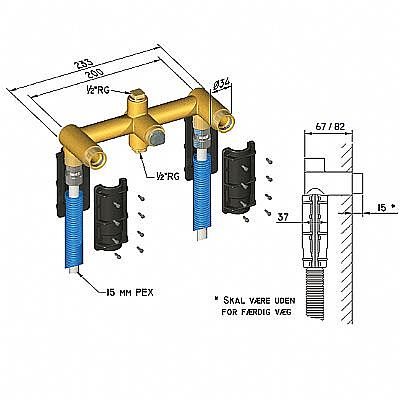 233
200
½"RG
Ø34
½"RG
15 MM PEX
67 / 82
37
15 *
* SKAL VÆRE UDEN FOR FÆRDIG VÆG